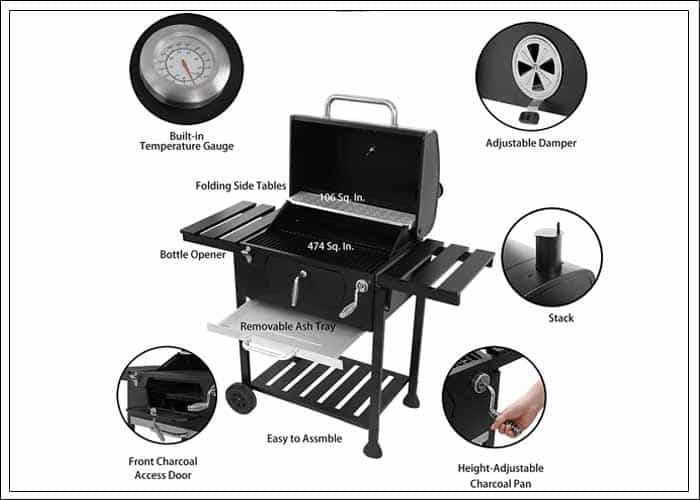 Built-in Temperature Gauge

Adjustable Damper

Folding Side Tables

106 Sq. In.

474 Sq. In.

Bottle Opener

Stack

Removable Ash Tray

Easy to Assmble

Front Charcoal Access Door

Height-Adjustable Charcoal Pan